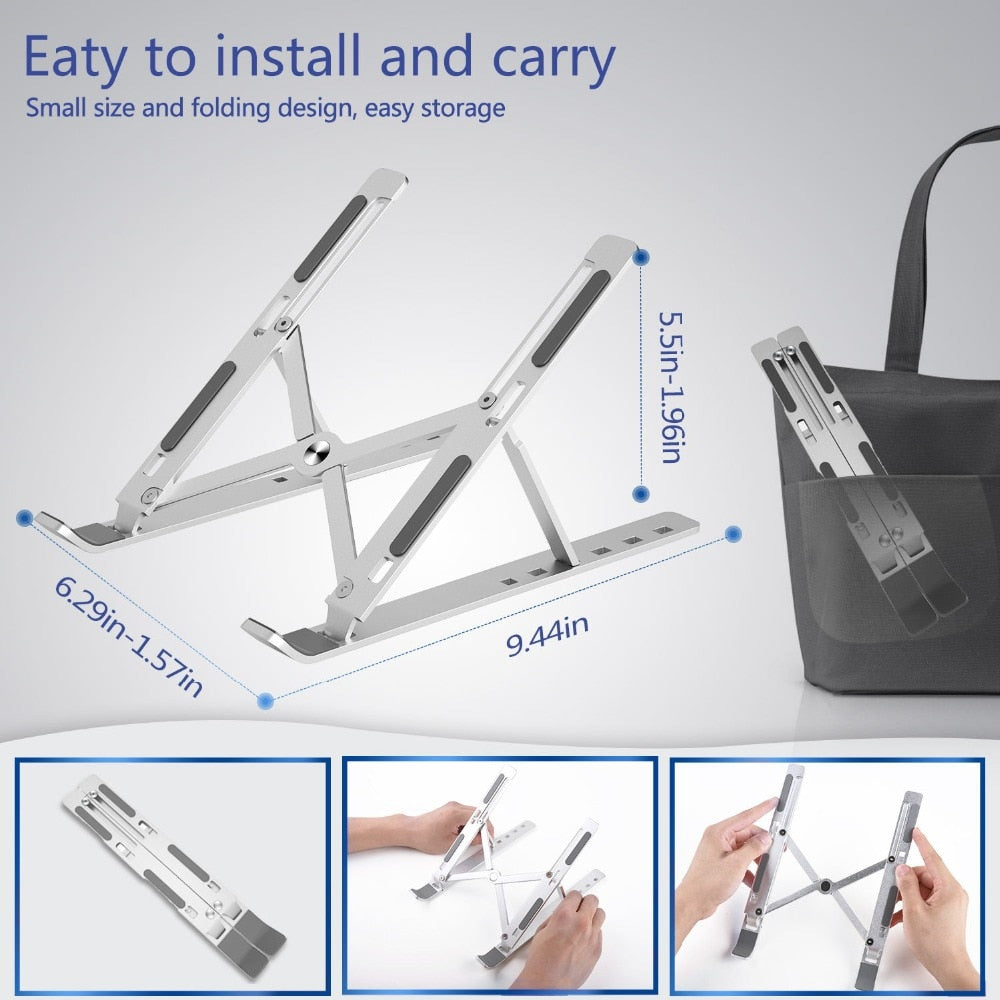 Eaty to install and carry

Small size and folding design, easy storage

5.5in-1.96in

6.29in-1.57in

9.44in